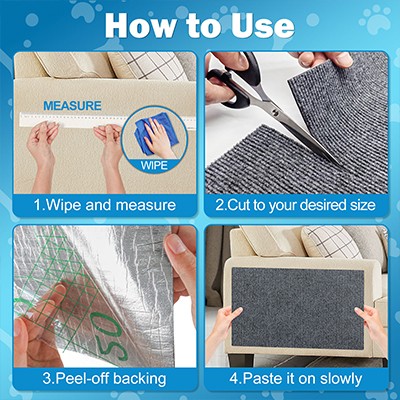 How to Use

MEASURE

WIPE

1.Wipe and measure

2.Cut to your desired size

50

3.Peel-off backing

4.Paste it on slowly