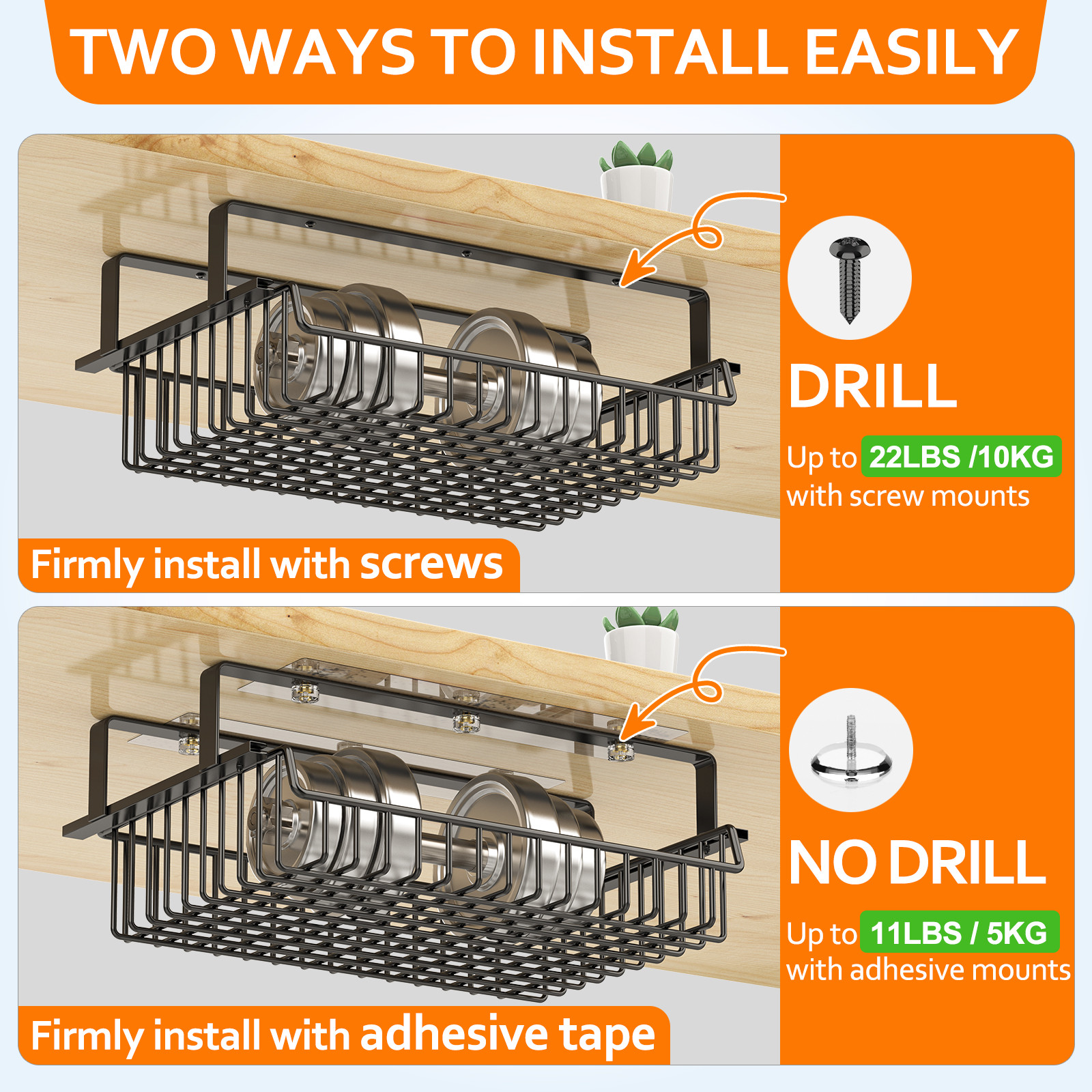 TWO WAYS TO INSTALL EASILY

DRILL

Up to 22LBS /10KG with screw mounts

Firmly install with screws

NO DRILL

Up to 11LBS / 5KG with adhesive mounts

Firmly install with adhesive tape